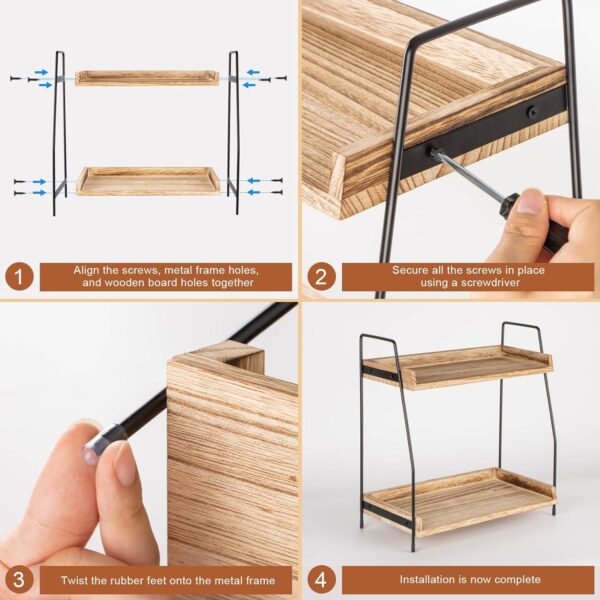 1 Align the screws, metal frame holes, and wooden board holes together

2 Secure all the screws in place using a screwdriver

3 Twist the rubber feet onto the metal frame

4 Installation is now complete